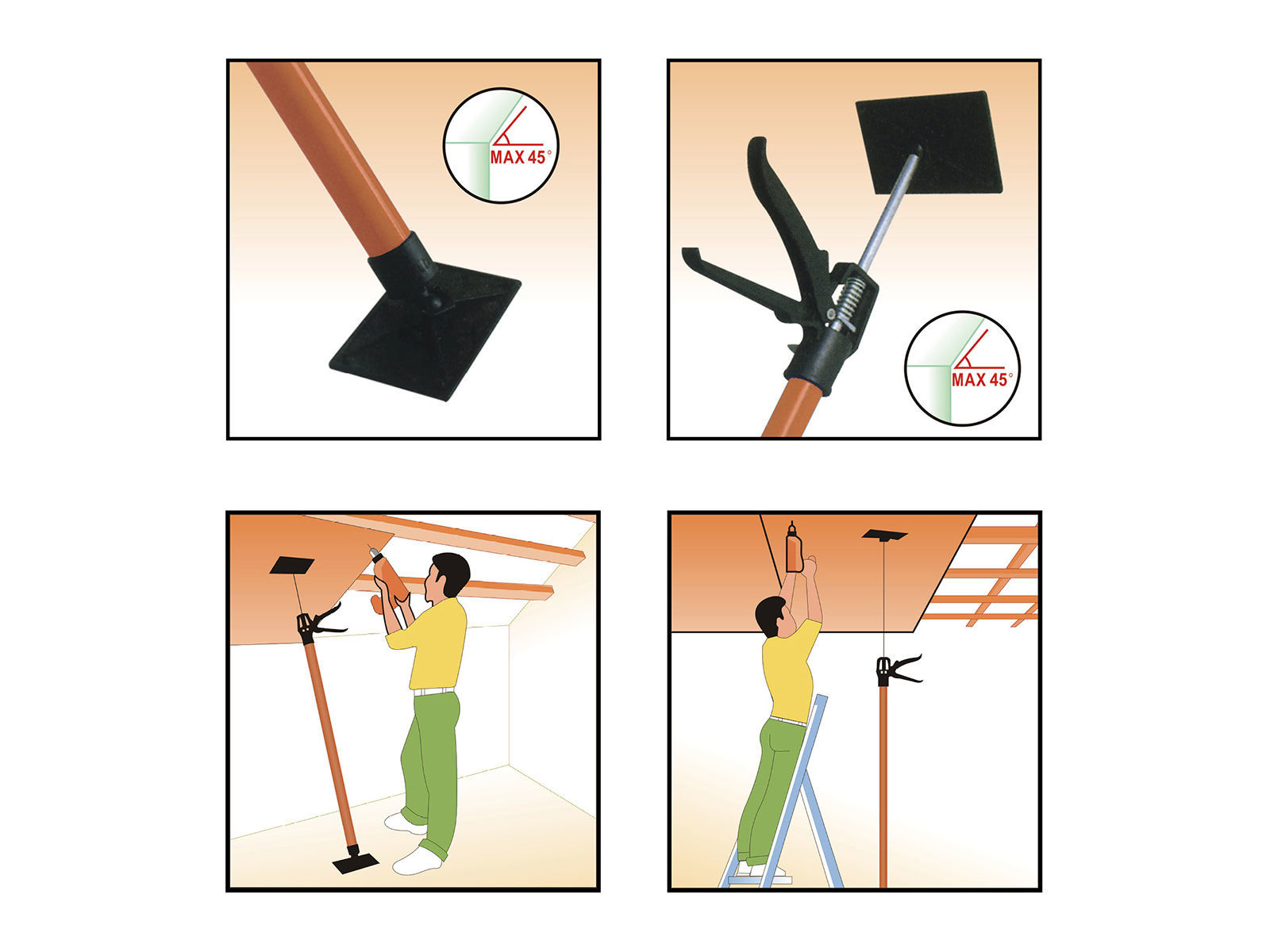 MAX 45°

MAX 45°